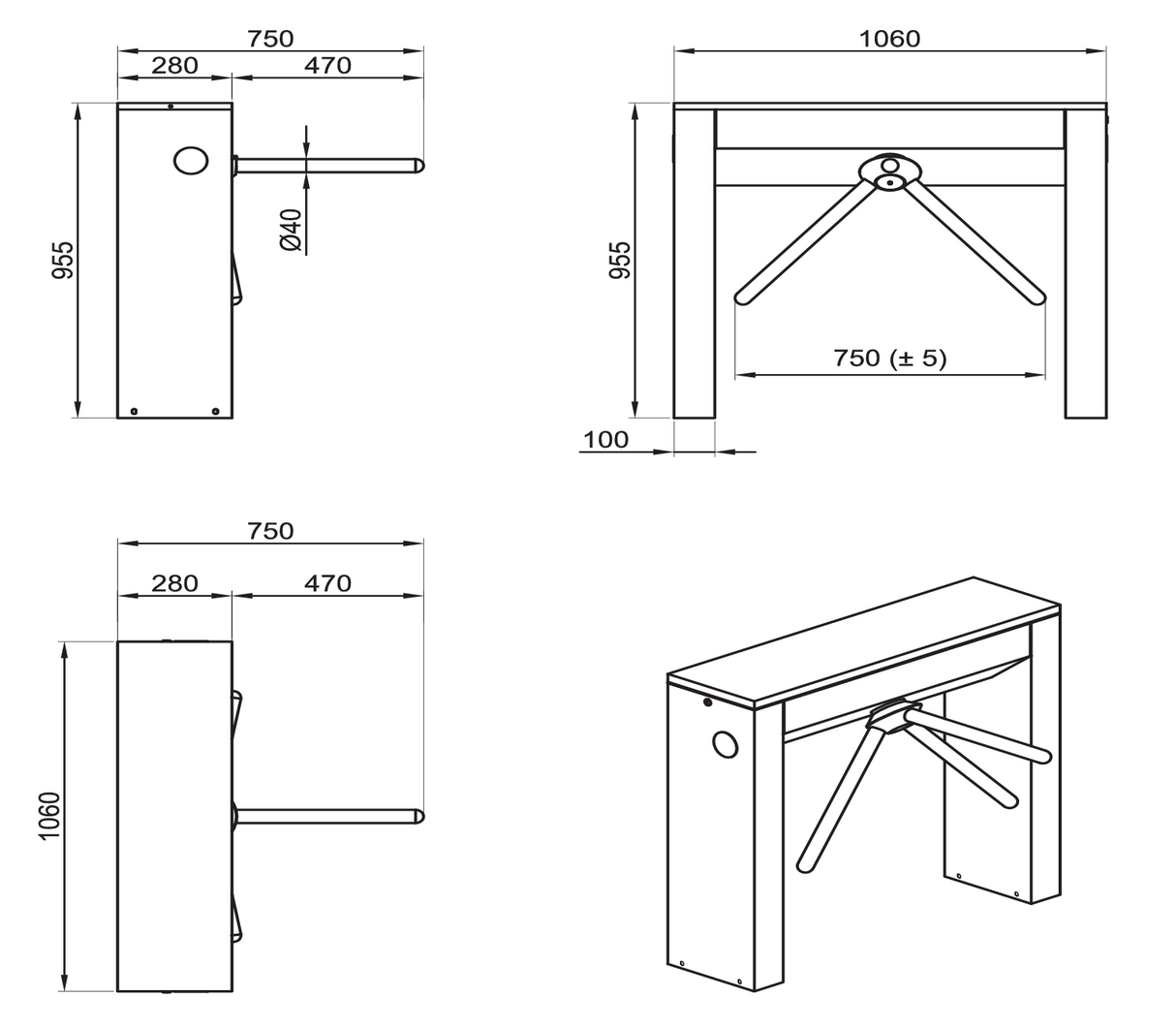 750
280
470
955
Ø40

1060
955
750 (± 5)
100

750
280
470
1060