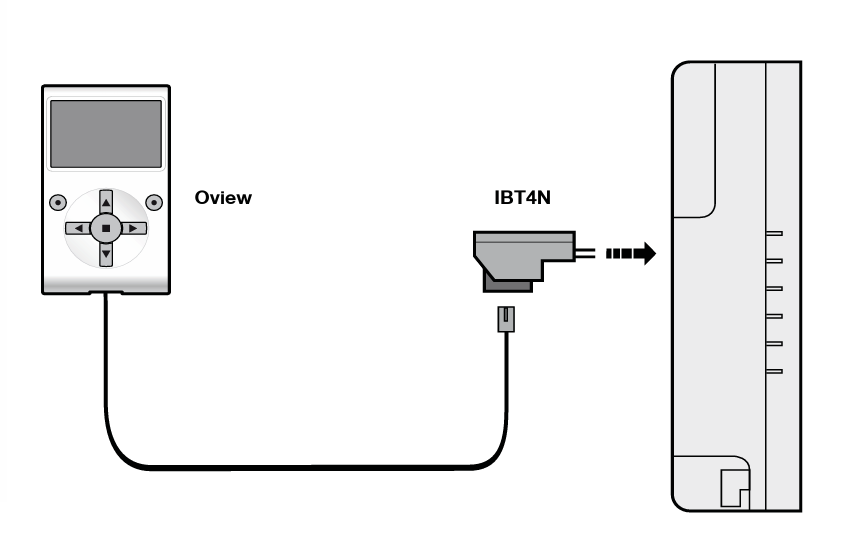 Oview

IBT4N