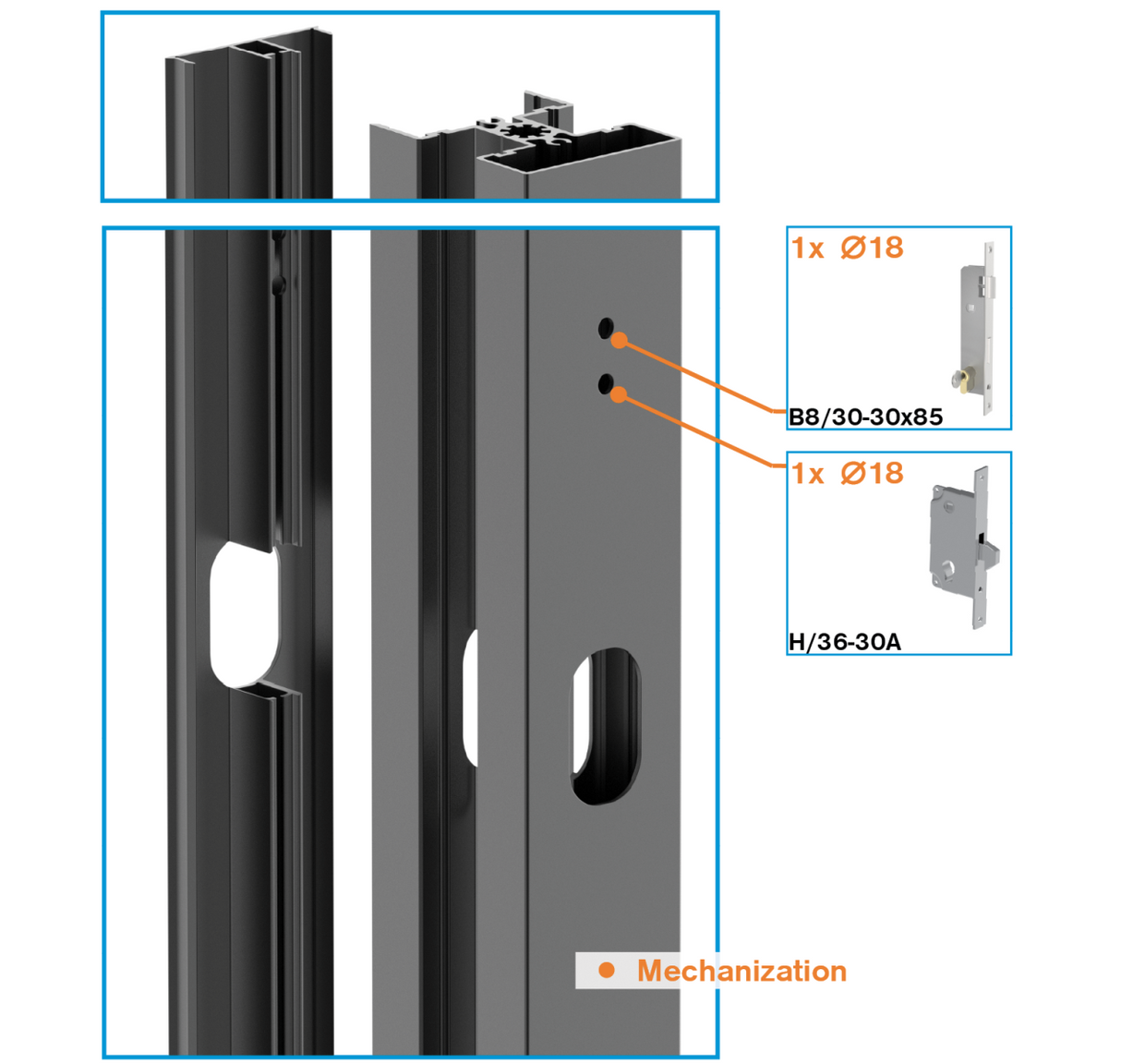 1x Ø18

B8/30-30x85

1x Ø18

H/36-30A

Mechanization